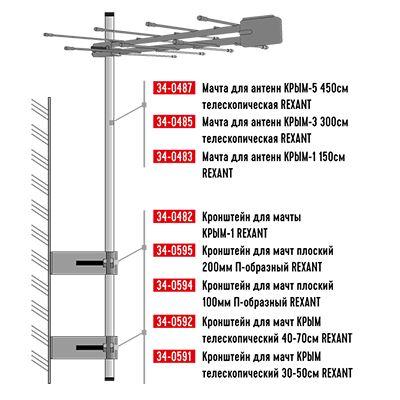 34-0487 Мачта для антенн КРЫМ-5 450см телескопическая REXANT

34-0485 Мачта для антенн КРЫМ-3 300см телескопическая REXANT

34-0483 Мачта для антенн КРЫМ-1 150см REXANT

34-0482 Кронштейн для мачты КРЫМ-1 REXANT

34-0595 Кронштейн для мачт плоский 200мм П-образный REXANT

34-0594 Кронштейн для мачт плоский 100мм П-образный REXANT

34-0592 Кронштейн для мачт КРЫМ телескопический 40-70см REXANT

34-0591 Кронштейн для мачт КРЫМ телескопический 30-50см REXANT